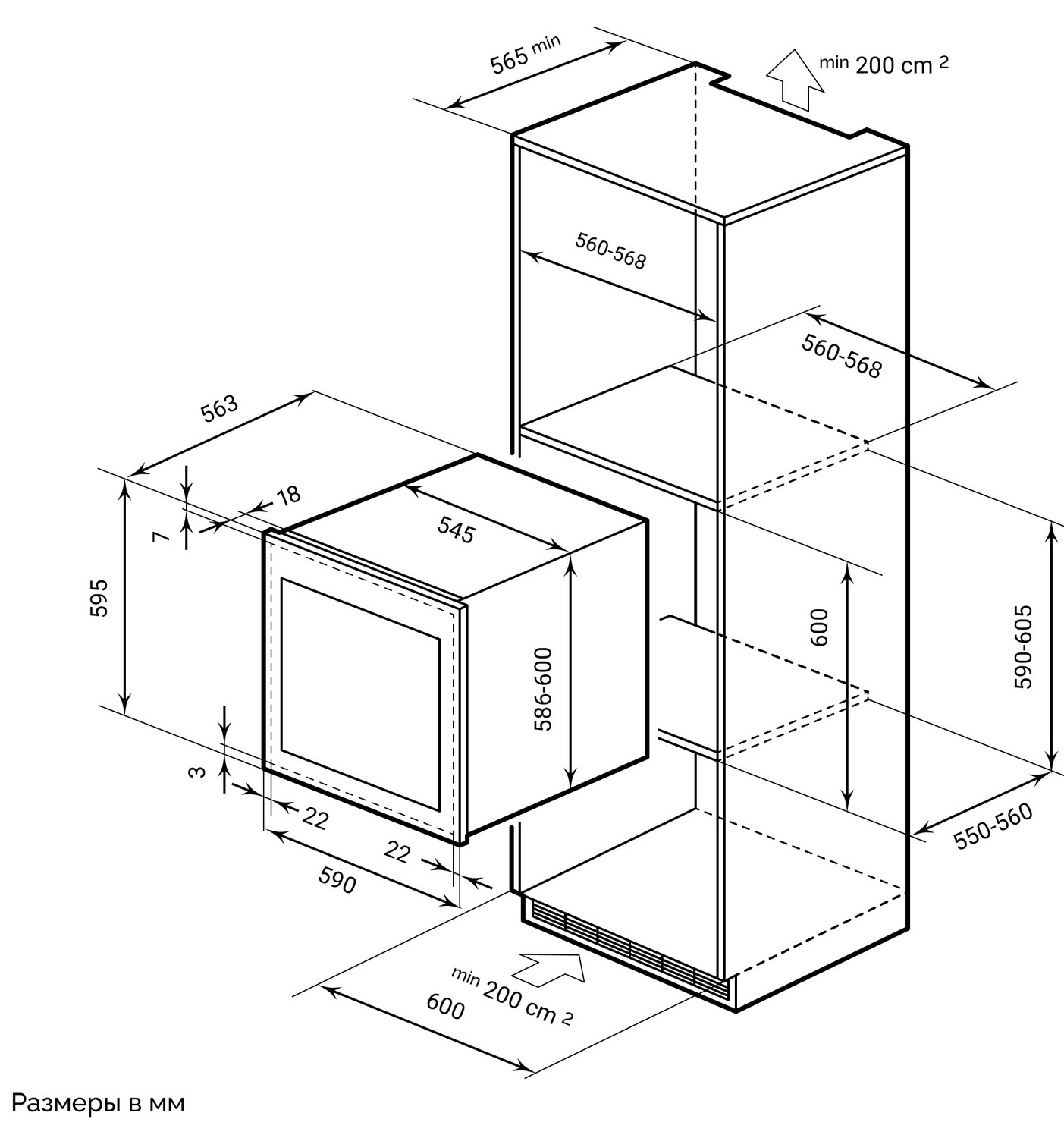 565 min

min 200 cm 2

560-568

560-568

563

18

7

545

595

586-600

600

590-605

3

22

22

590

550-560

min 200 cm 2

600

Размеры в мм